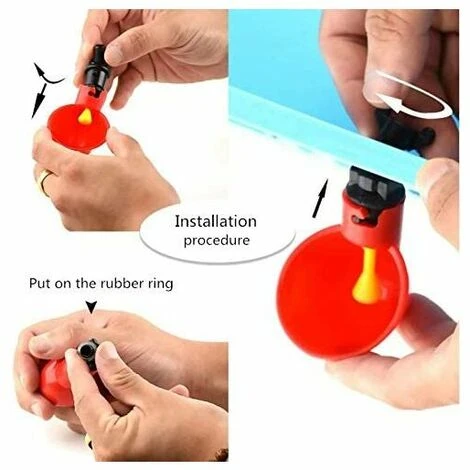 Installation procedure

Put on the rubber ring