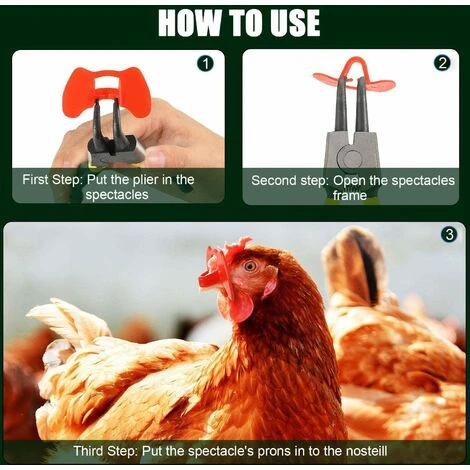 HOW TO USE

1

First Step: Put the plier in the spectacles

2

Second step: Open the spectacles frame

3

Third Step: Put the spectacle's prons in to the nosteill