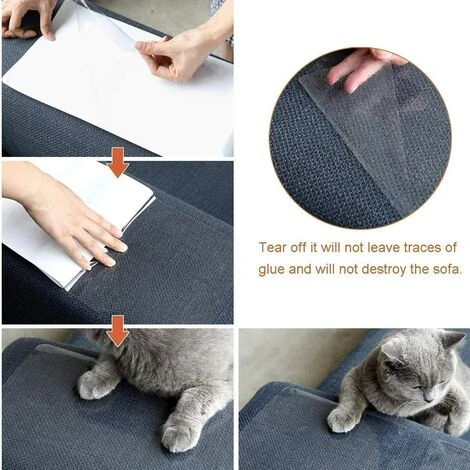 Tear off it will not leave traces of glue and will not destroy the sofa.