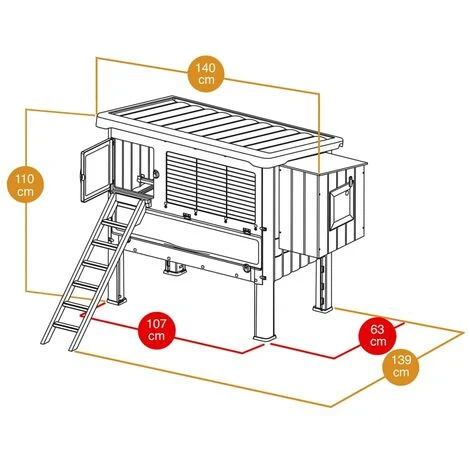 140 cm

110 cm

107 cm

63 cm

139 cm